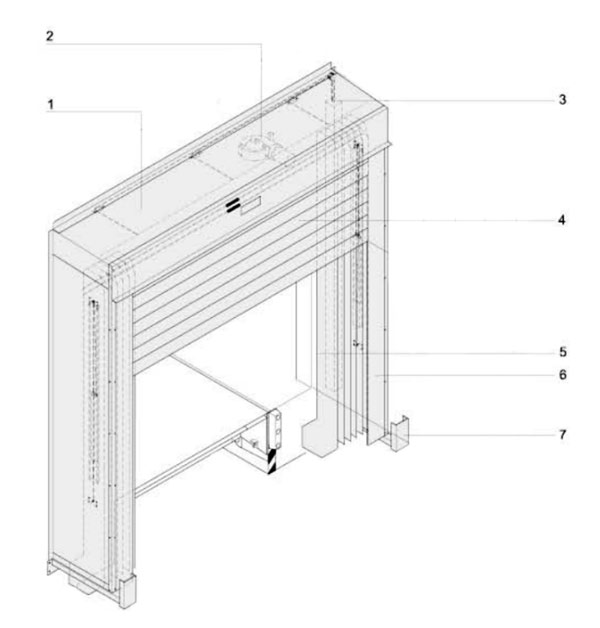 2
1
3
4
5
6
7